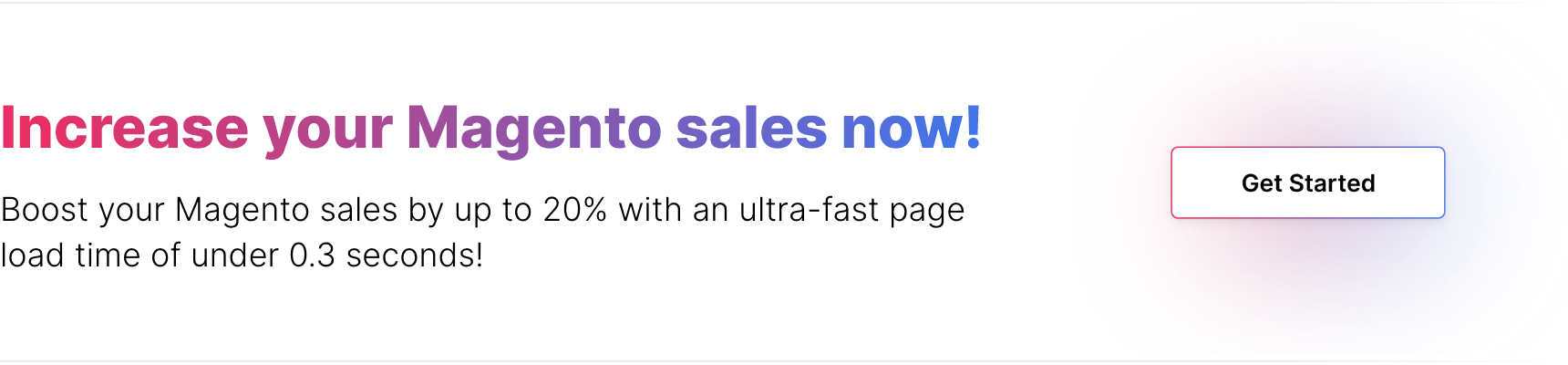 Increase your Magento sales now!

Boost your Magento sales by up to 20% with an ultra-fast page load time of under 0.3 seconds!

Get Started