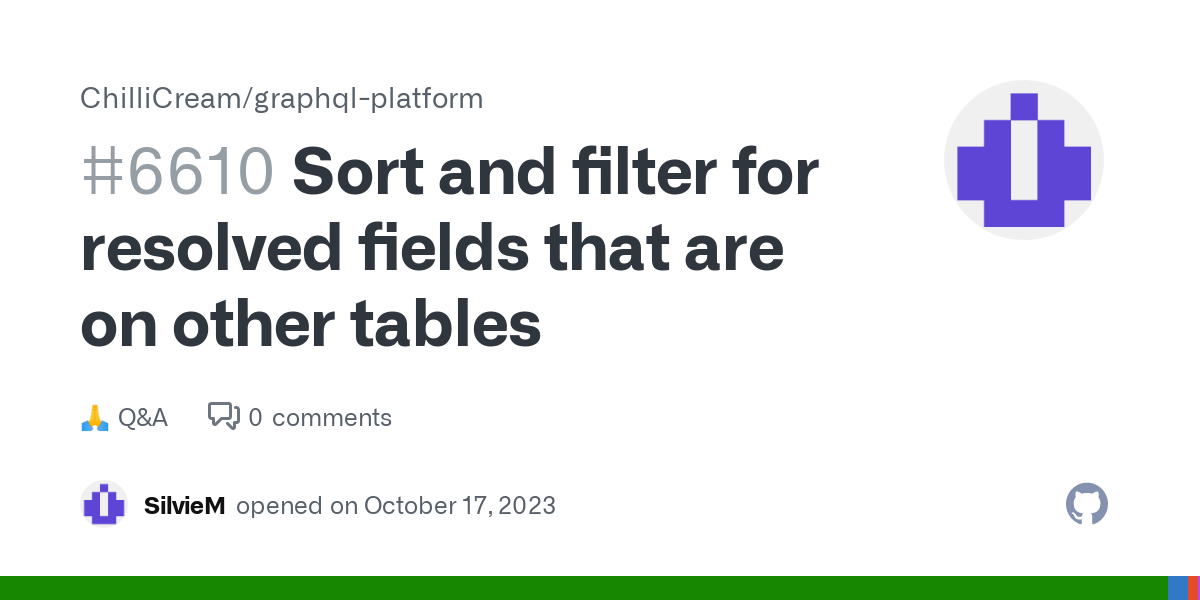 ChilliCream/graphql-platform

#6610 Sort and filter for resolved fields that are on other tables

🙏 Q&A 0 comments

SilvieM opened on October 17, 2023